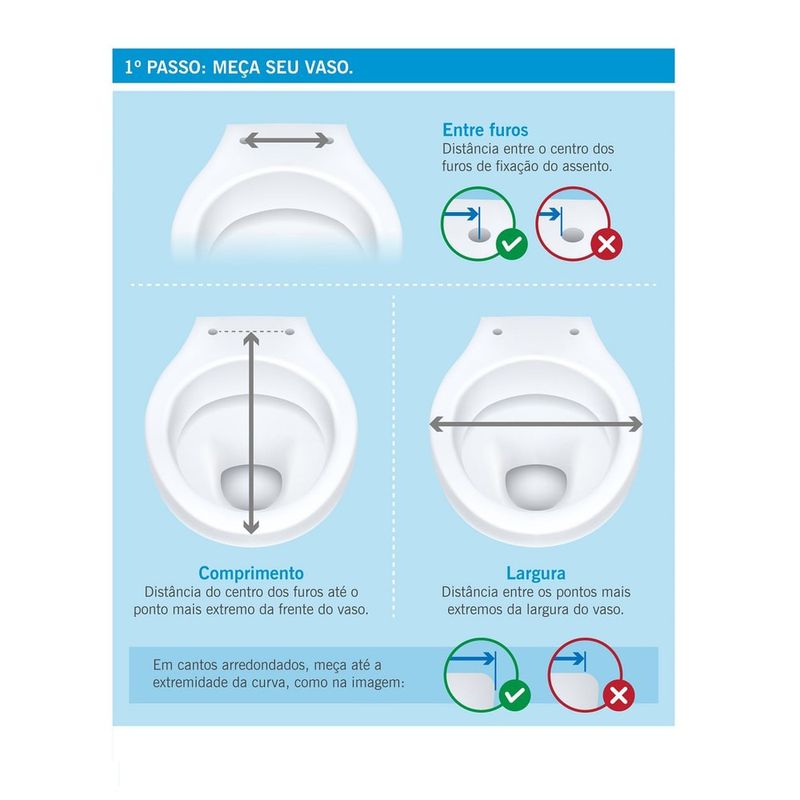 1º PASSO: MEÇA SEU VASO.

Entre furos
Distância entre o centro dos furos de fixação do assento.

Comprimento
Distância do centro dos furos até o ponto mais extremo da frente do vaso.

Largura
Distância entre os pontos mais extremos da largura do vaso.

Em cantos arredondados, meça até a extremidade da curva, como na imagem: