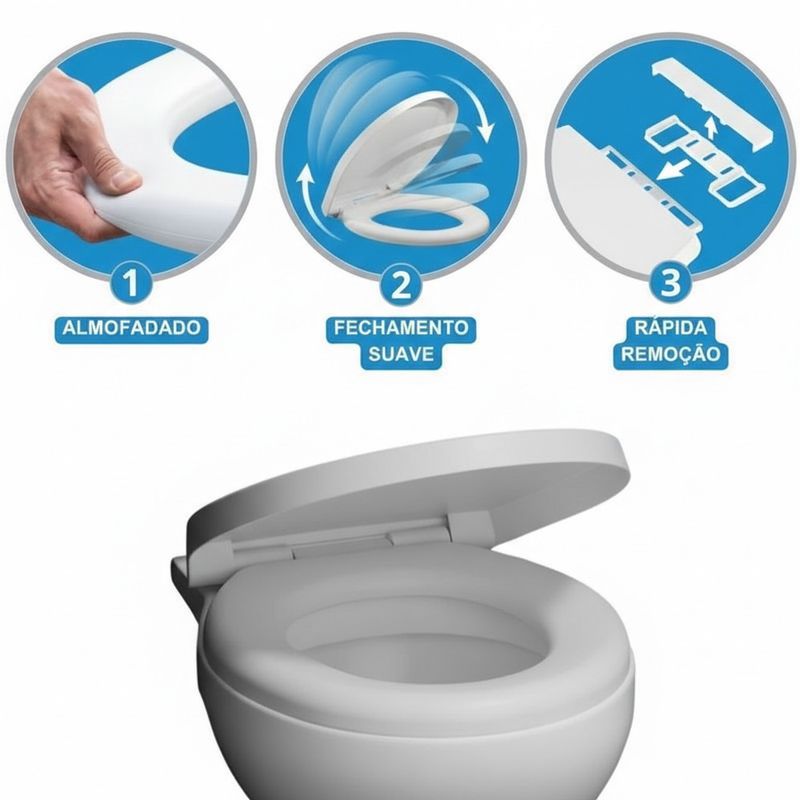 1
ALMOFADADO

2
FECHAMENTO SUAVE

3
RÁPIDA REMOÇÃO