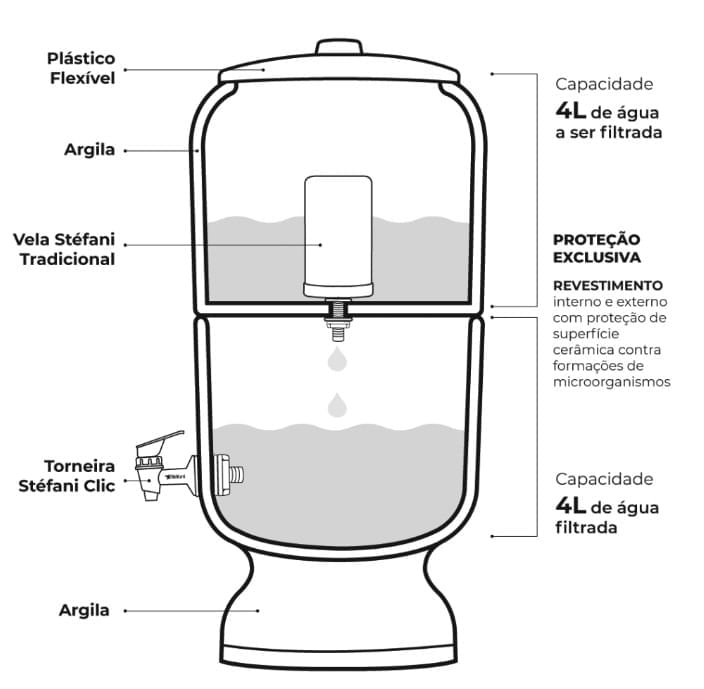 Plástico Flexível

Argila

Vela Stéfani Tradicional

Torneira Stéfani Clic

Argila

Capacidade
4L de água a ser filtrada

PROTEÇÃO EXCLUSIVA

REVESTIMENTO interno e externo com proteção de superfície cerâmica contra formações de microorganismos

Capacidade
4L de água filtrada