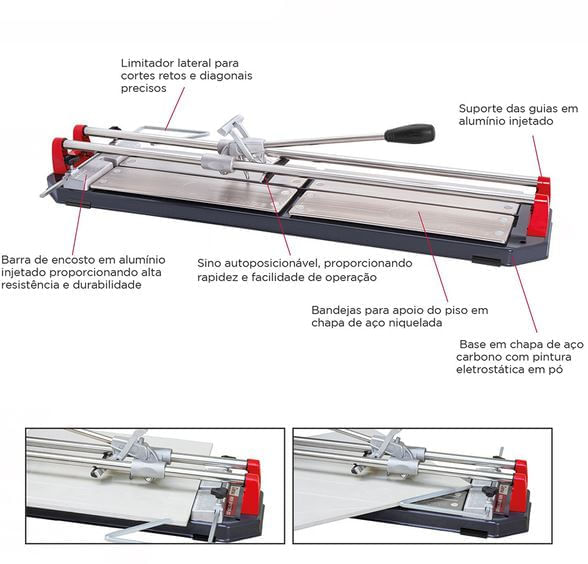 Limitador lateral para cortes retos e diagonais precisos

Suporte das guias em alumínio injetado

Barra de encosto em alumínio injetado proporcionando alta resistência e durabilidade

Sino autoposicionável, proporcionando rapidez e facilidade de operação

Bandejas para apoio do piso em chapa de aço niquelada

Base em chapa de aço carbono com pintura eletrostática em pó