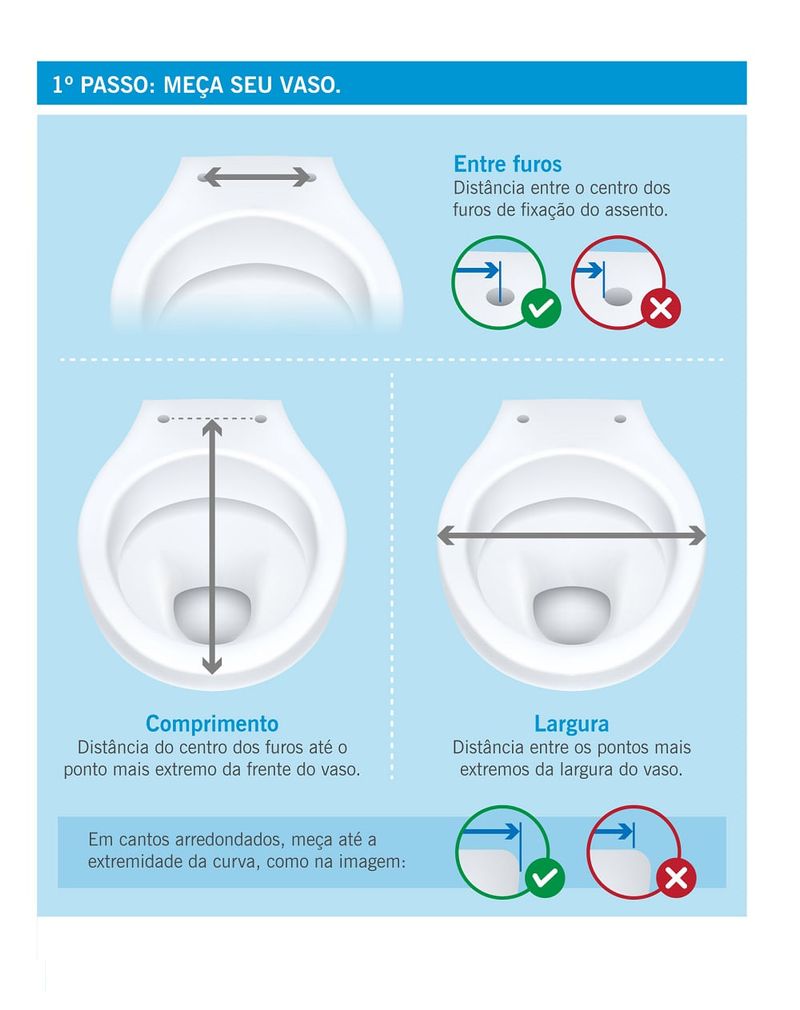 1º PASSO: MEÇA SEU VASO.

Entre furos
Distância entre o centro dos furos de fixação do assento.

Comprimento
Distância do centro dos furos até o ponto mais extremo da frente do vaso.

Largura
Distância entre os pontos mais extremos da largura do vaso.

Em cantos arredondados, meça até a extremidade da curva, como na imagem: